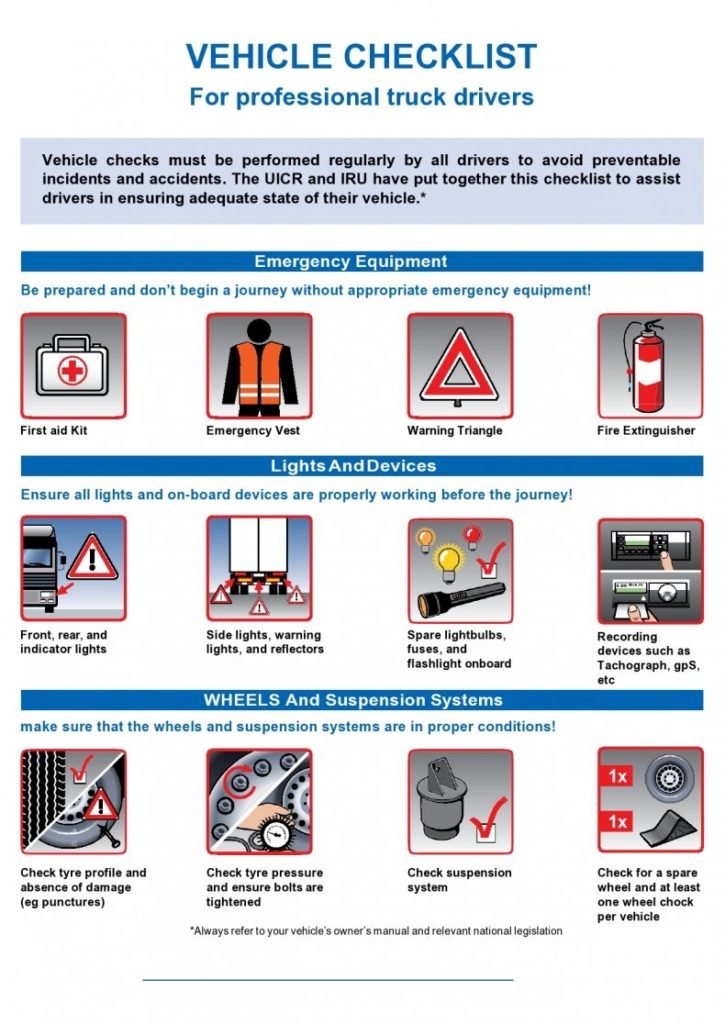 VEHICLE CHECKLIST
For professional truck drivers

Vehicle checks must be performed regularly by all drivers to avoid preventable incidents and accidents. The UICR and IRU have put together this checklist to assist drivers in ensuring adequate state of their vehicle.*

Emergency Equipment

Be prepared and don't begin a journey without appropriate emergency equipment!

First aid Kit

Emergency Vest

Warning Triangle

Fire Extinguisher

Lights And Devices

Ensure all lights and on-board devices are properly working before the journey!

Front, rear, and indicator lights

Side lights, warning lights, and reflectors

Spare lightbulbs, fuses, and flashlight onboard

Recording devices such as Tachograph, gpS, etc

WHEELS And Suspension Systems

make sure that the wheels and suspension systems are in proper conditions!

1x

1x

Check tyre profile and absence of damage (eg punctures)

Check tyre pressure and ensure bolts are tightened

Check suspension system

Check for a spare wheel and at least one wheel chock per vehicle

*Always refer to your vehicle's owner's manual and relevant national legislation