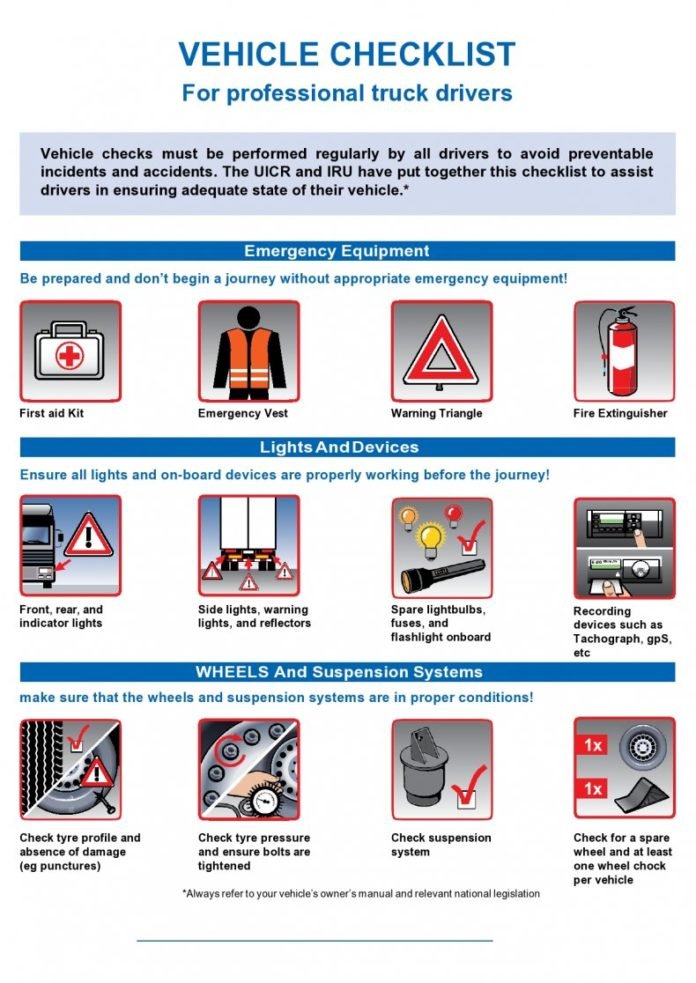 VEHICLE CHECKLIST
For professional truck drivers

Vehicle checks must be performed regularly by all drivers to avoid preventable incidents and accidents. The UICR and IRU have put together this checklist to assist drivers in ensuring adequate state of their vehicle.*

Emergency Equipment

Be prepared and don't begin a journey without appropriate emergency equipment!

First aid Kit

Emergency Vest

Warning Triangle

Fire Extinguisher

Lights And Devices

Ensure all lights and on-board devices are properly working before the journey!

Front, rear, and indicator lights

Side lights, warning lights, and reflectors

Spare lightbulbs, fuses, and flashlight onboard

Recording devices such as Tachograph, gpS, etc

WHEELS And Suspension Systems

make sure that the wheels and suspension systems are in proper conditions!

1x

1x

Check tyre profile and absence of damage (eg punctures)

Check tyre pressure and ensure bolts are tightened

Check suspension system

Check for a spare wheel and at least one wheel chock per vehicle

*Always refer to your vehicle's owner's manual and relevant national legislation